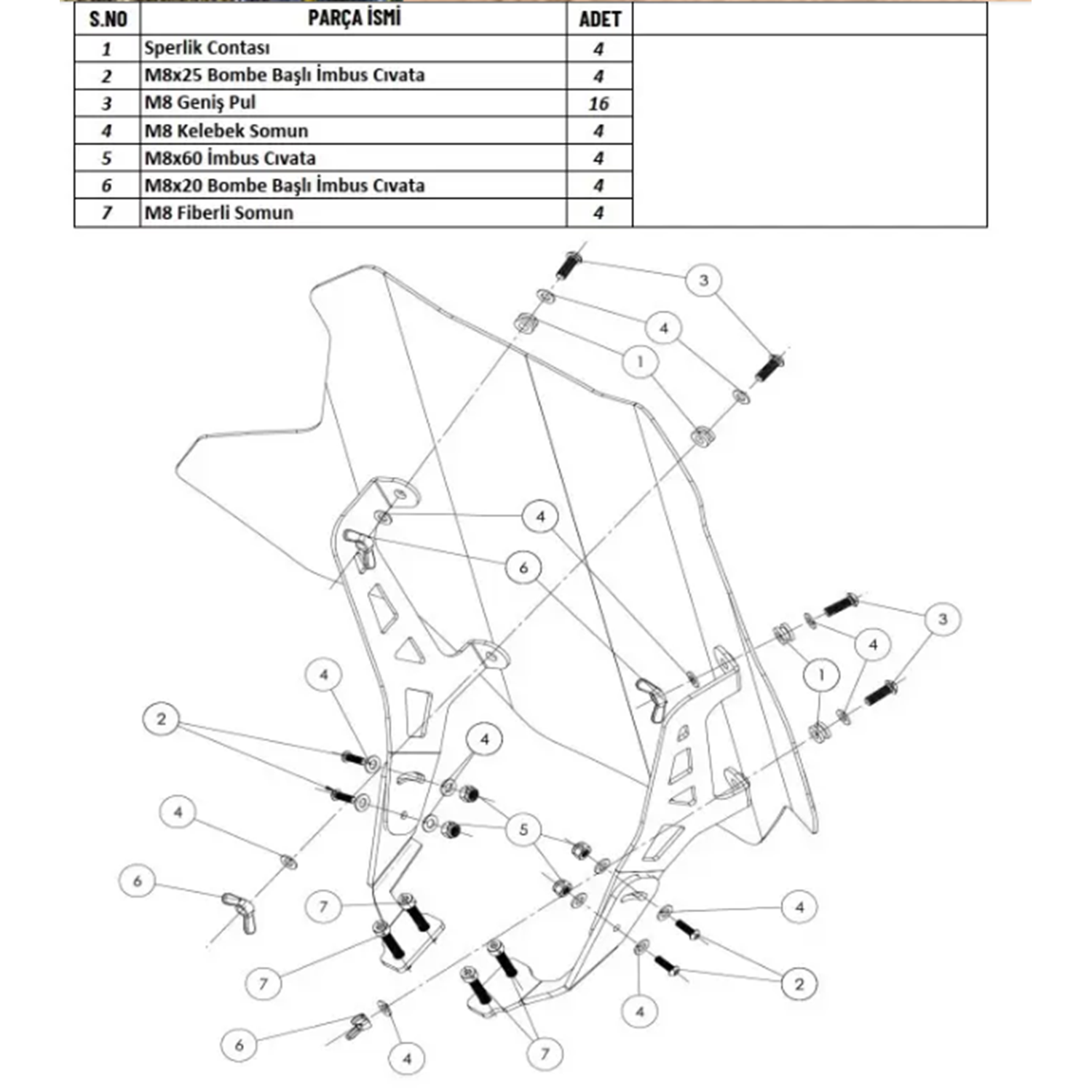 | S.NO | PARÇA İSMİ | ADET | |
|---|---|---|---|
| 1 | Sperlik Contası | 4 | |
| 2 | M8x25 Bombe Başlı İmbus Cıvata | 4 | |
| 3 | M8 Geniş Pul | 16 | |
| 4 | M8 Kelebek Somun | 4 | |
| 5 | M8x60 İmbus Cıvata | 4 | |
| 6 | M8x20 Bombe Başlı İmbus Cıvata | 4 | |
| 7 | M8 Fiberli Somun | 4 | |

3
4
1
4
6
3
4
1
4
2
4
4
5
6
7
7
4
2
4
6
4
7